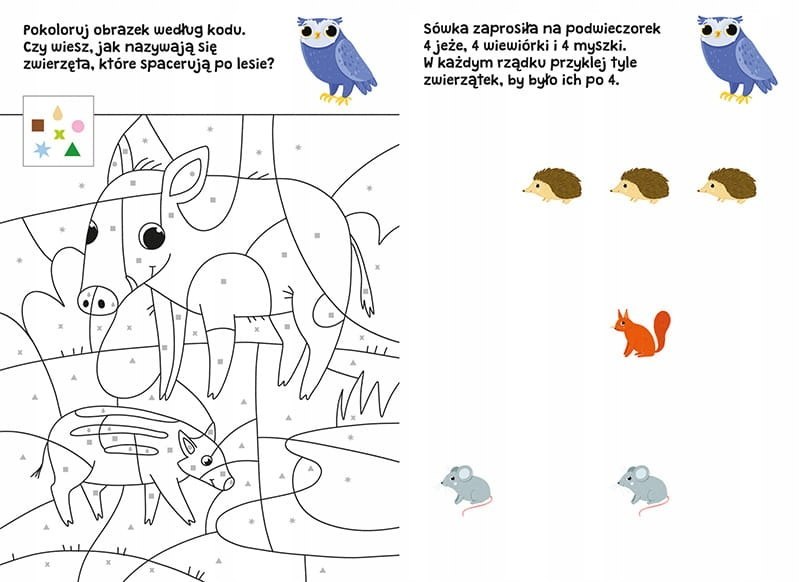 Pokoloruj obrazek według kodu. Czy wiesz, jak nazywają się zwierzęta, które spacerują po lesie?

Sówka zaprosiła na podwieczorek 4 jeże, 4 wiewiórki i 4 myszki. W każdym rządku przyklej tyle zwierzątek, by było ich po 4.